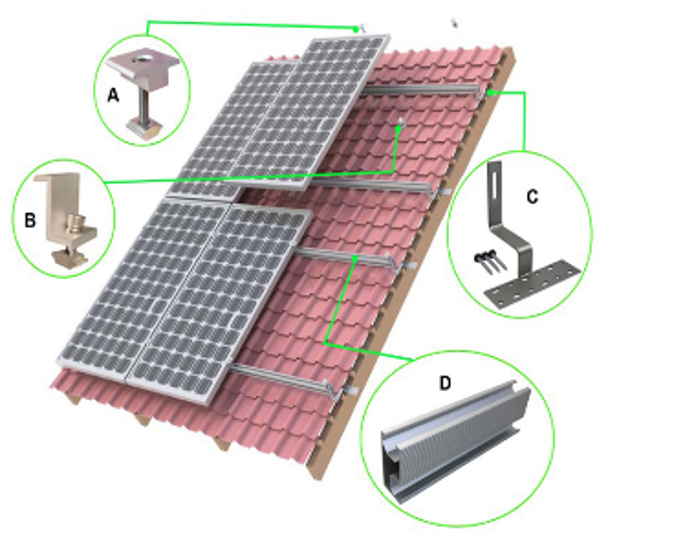 A

B

C

D